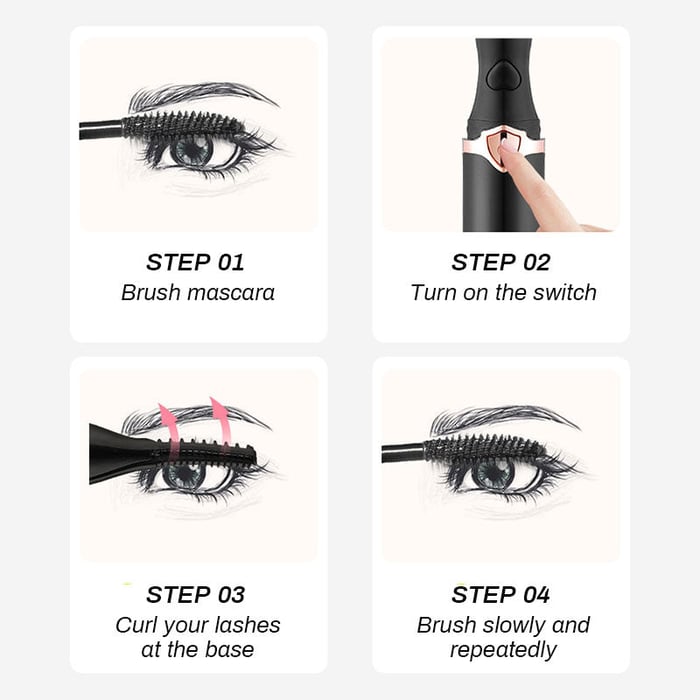 STEP 01
Brush mascara

STEP 02
Turn on the switch

STEP 03
Curl your lashes at the base

STEP 04
Brush slowly and repeatedly