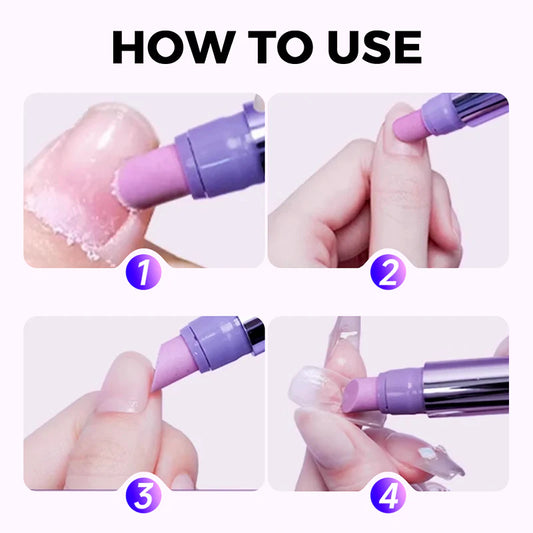 HOW TO USE

1

2

3

4