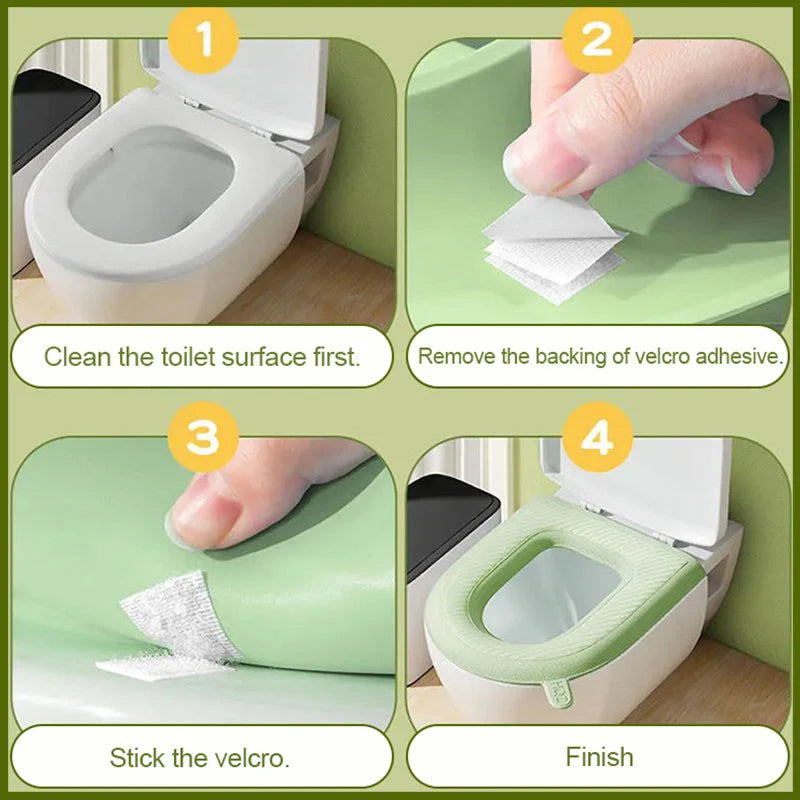 1
Clean the toilet surface first.

2
Remove the backing of velcro adhesive.

3
Stick the velcro.

4
Finish