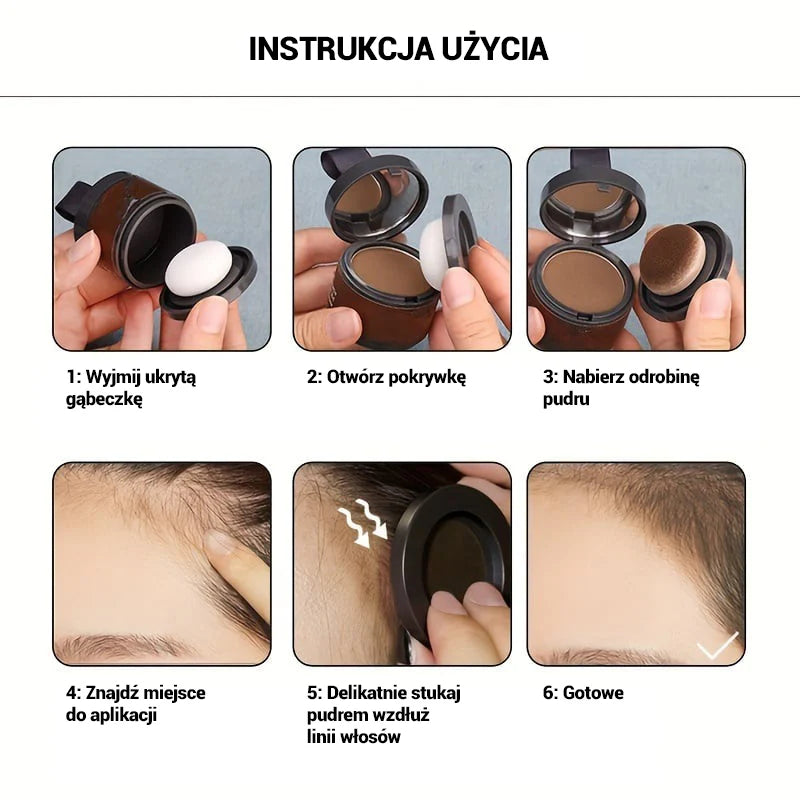 INSTRUKCJA UŻYCIA

1: Wyjmij ukrytą gąbeczkę

2: Otwórz pokrywkę

3: Nabierz odrobinę pudru

4: Znajdź miejsce do aplikacji

5: Delikatnie stukaj pudrem wzdłuż linii włosów

6: Gotowe