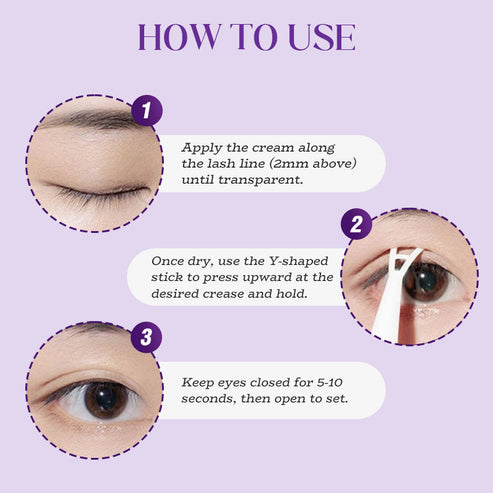 HOW TO USE

1

Apply the cream along the lash line (2mm above) until transparent.

2

Once dry, use the Y-shaped stick to press upward at the desired crease and hold.

3

Keep eyes closed for 5-10 seconds, then open to set.